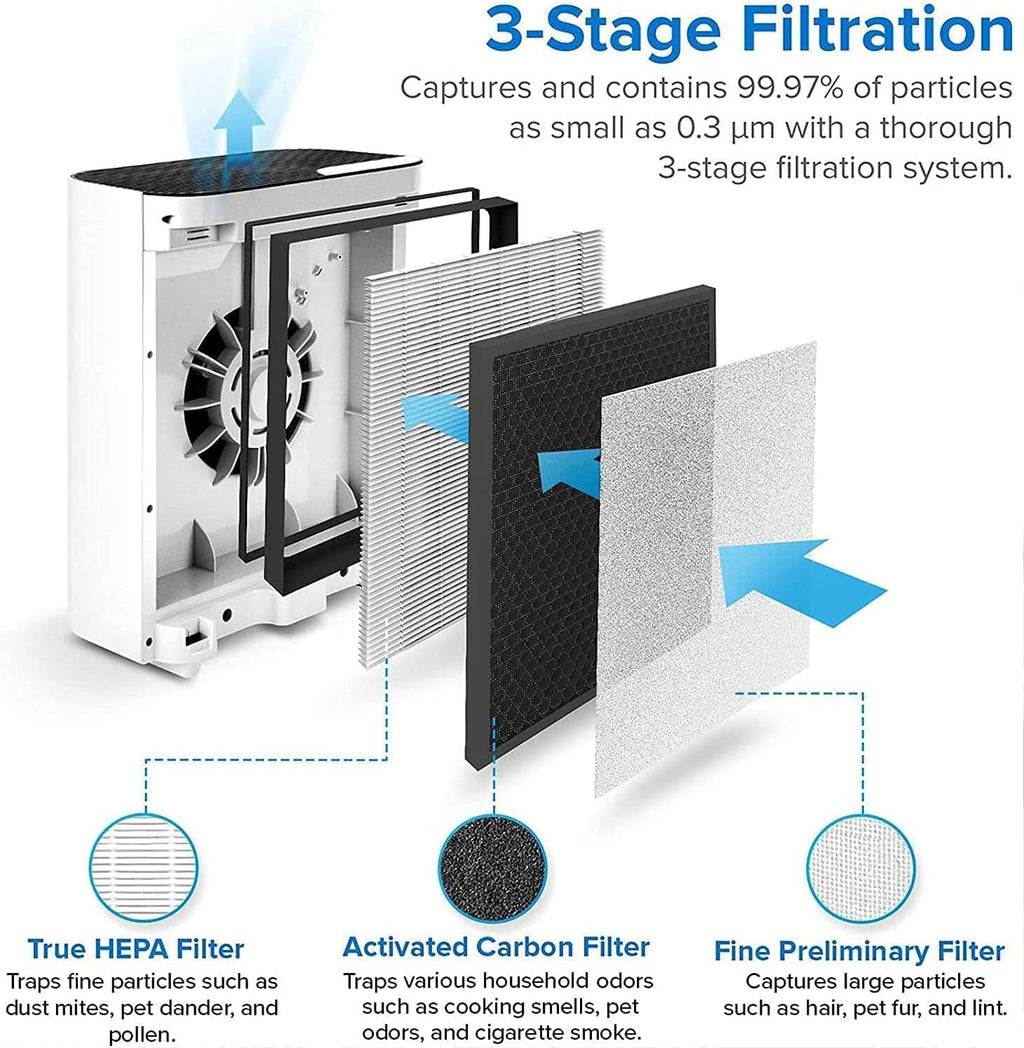 3-Stage Filtration

Captures and contains 99.97% of particles as small as 0.3 μm with a thorough 3-stage filtration system.

True HEPA Filter
Traps fine particles such as dust mites, pet dander, and pollen.

Activated Carbon Filter
Traps various household odors such as cooking smells, pet odors, and cigarette smoke.

Fine Preliminary Filter
Captures large particles such as hair, pet fur, and lint.