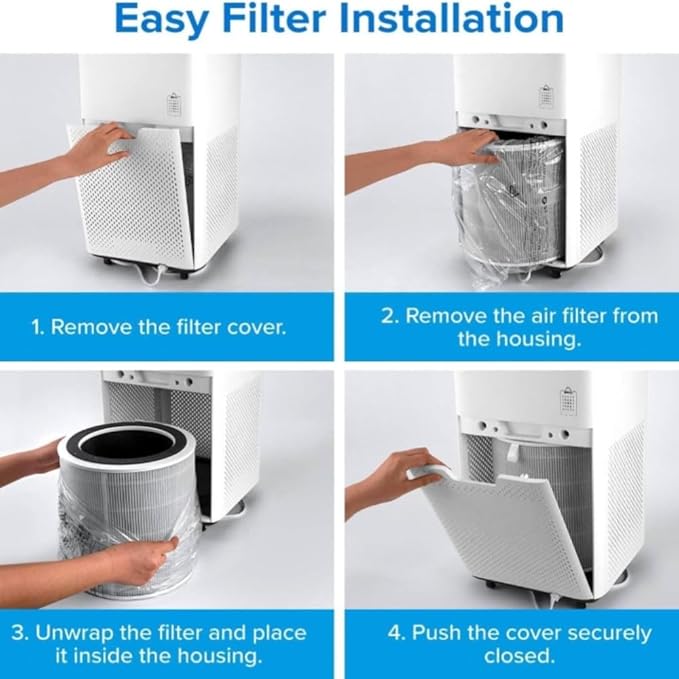 Easy Filter Installation

1. Remove the filter cover.

2. Remove the air filter from the housing.

3. Unwrap the filter and place it inside the housing.

4. Push the cover securely closed.