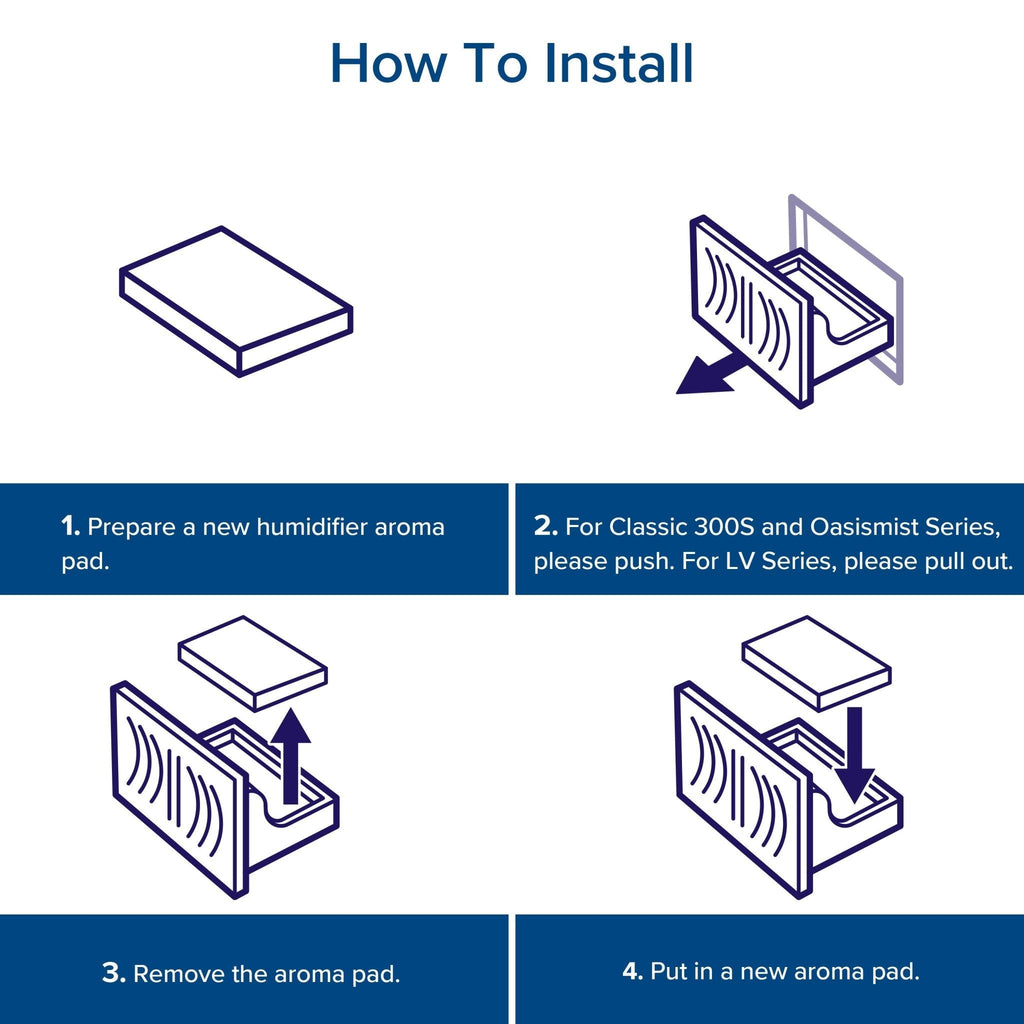 How To Install

1. Prepare a new humidifier aroma pad.

2. For Classic 300S and Oasismist Series, please push. For LV Series, please pull out.

3. Remove the aroma pad.

4. Put in a new aroma pad.